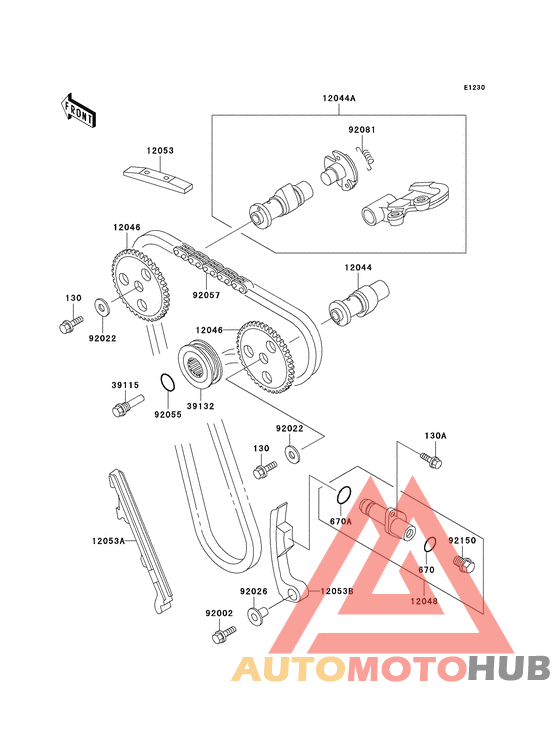 E1230

FRONT

12044A

92081

12053

12046

92057

12044

130

92022

12046

39115

92055

39132

92022

130

130A

670A

12053A

92150

670

12048

92026

12053B

92002

AUTOMOTOHUB