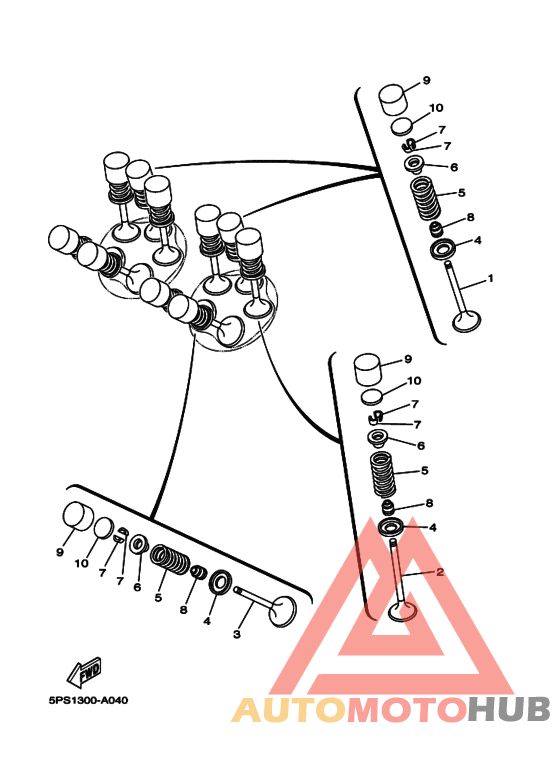 9
10
7
7
6
5
8
4
1

9
10
7
7
6
5
8
4
2

9
10
7
7
6
5
8
4
3

FWD

5PS1300-A040

AUTOMOTOHUB