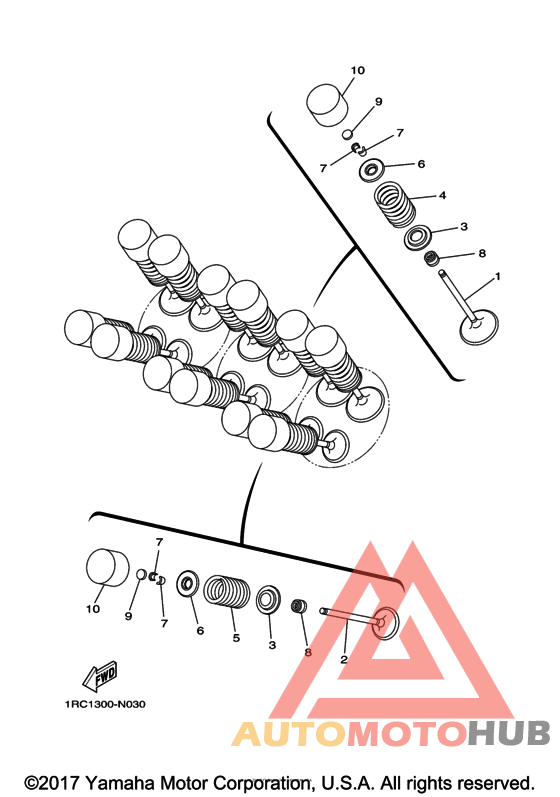 10
9
7
7
6
4
3
8
1

7
10
9
7
6
5
3
8
2

FWD
1RC1300-N030

AUTOMOTOHUB

©2017 Yamaha Motor Corporation, U.S.A. All rights reserved.