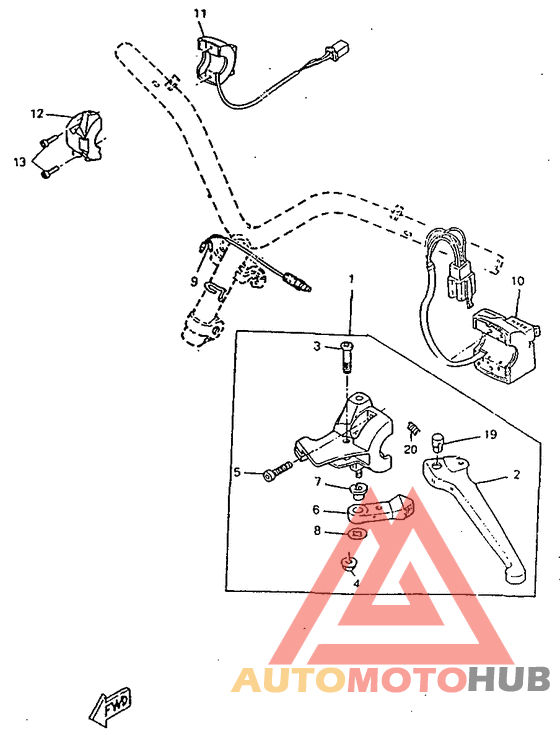 11
12
13
9
1
10
3
20
19
5
7
2
6
8
4
AUTOMOTOHUB
FWD