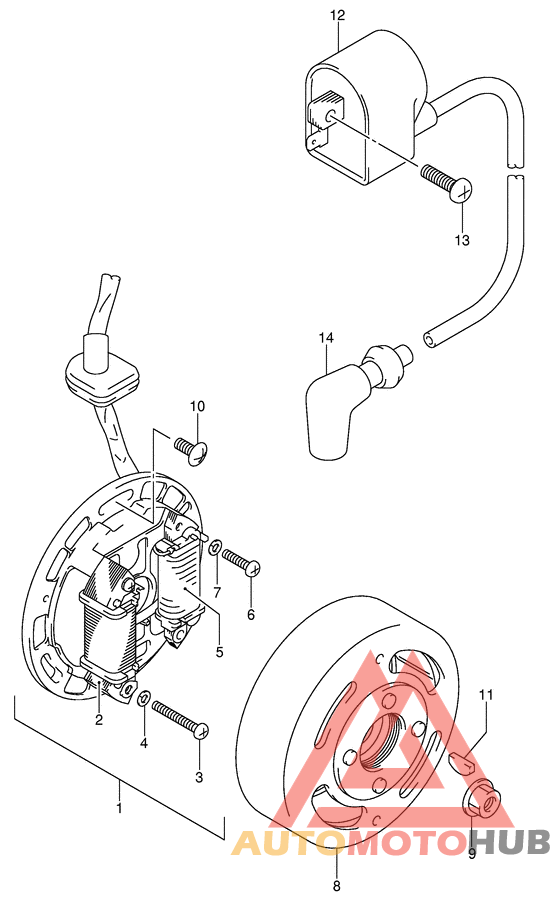 12

13

14

10

7

6

5

2

4

3

1

11

9

8

AUTOMOTOHUB