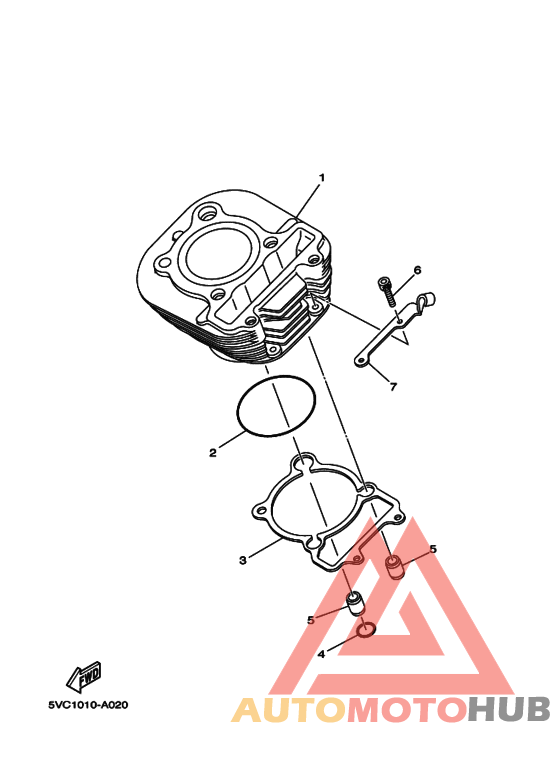 1
6
7
2
3
5
5
4
FWD
5VC1010-A020
AUTOMOTOHUB