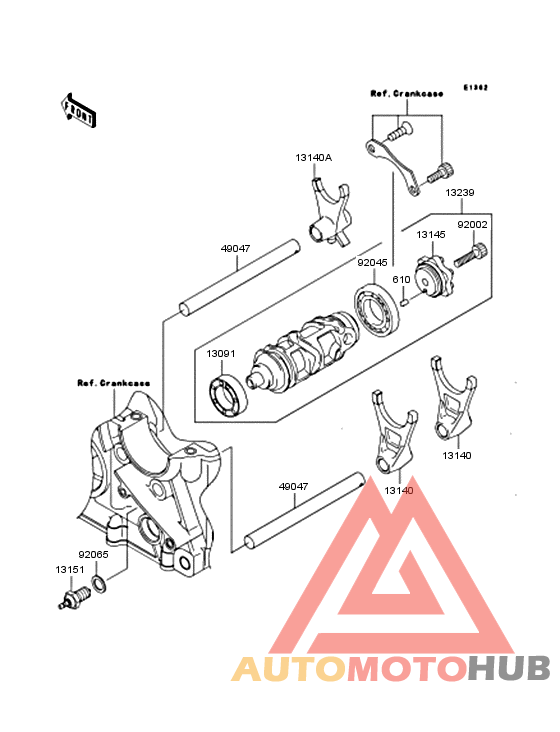 FRONT

E1362

Ref. Crankcase

13140A

13239

92002

13145

49047

92045

610

13091

Ref. Crankcase

13140

13140

49047

92065

13151

AUTOMOTOHUB