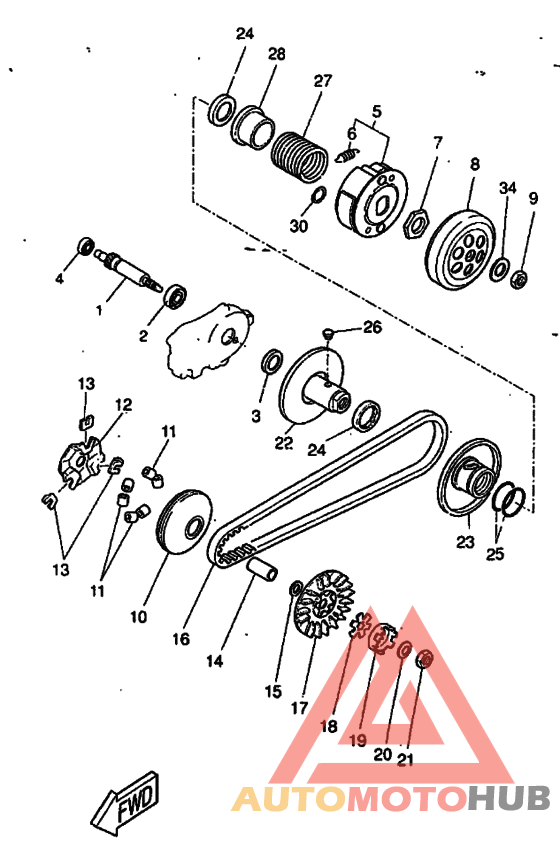 24
28
27
5
6
7
8
34
9
30
4
1
2
26
3
22
24
13
12
11
13
11
10
16
14
15
17
18
19
20
21
23
25
FWD
AUTOMOTOHUB