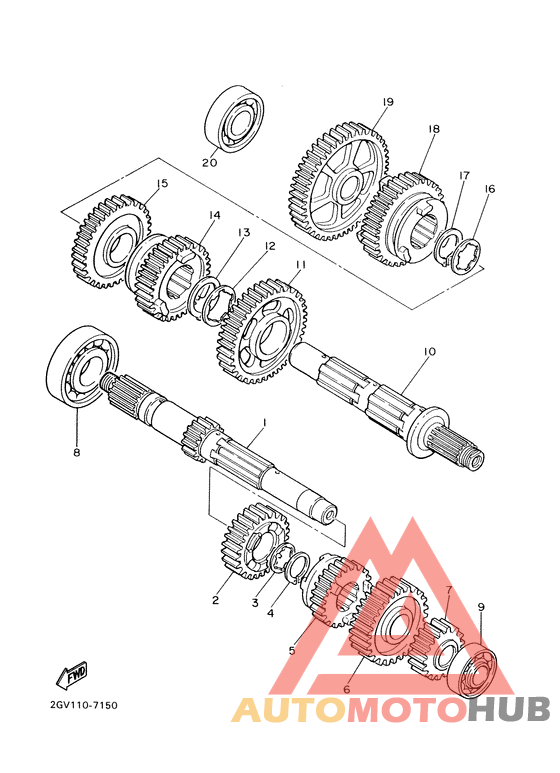 20
19
18
17
16
15
14
13
12
11
10
8
1
2
3
4
5
6
7
9
FWD
2GV110-7150
AUTOMOTOHUB