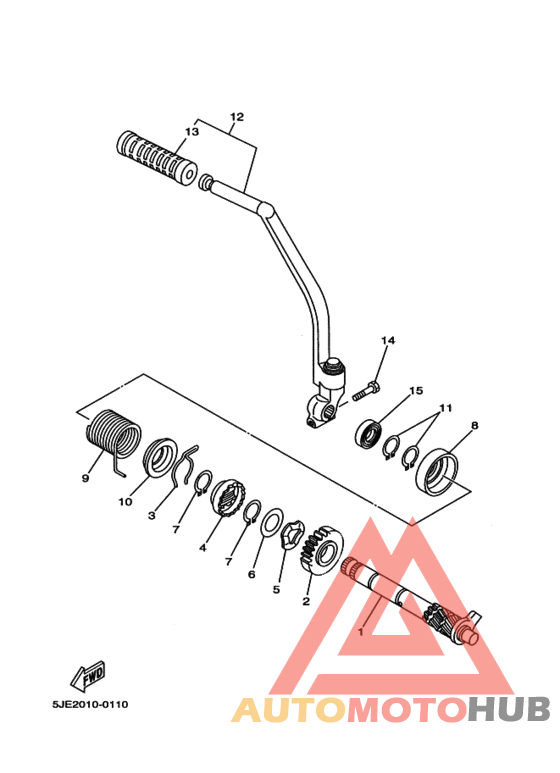 12
13
14
15
11
8
9
10
3
7
4
7
6
5
2
1
FWD
5JE2010-0110
AUTOMOTOHUB