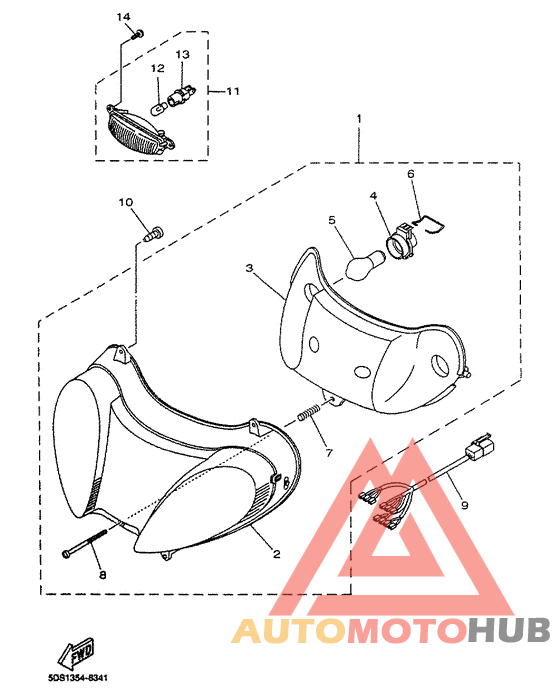 14
13
12
11
1
6
4
5
10
3
7
9
2
8
AUTOMOTOHUB
FWD
5DS1354-8341