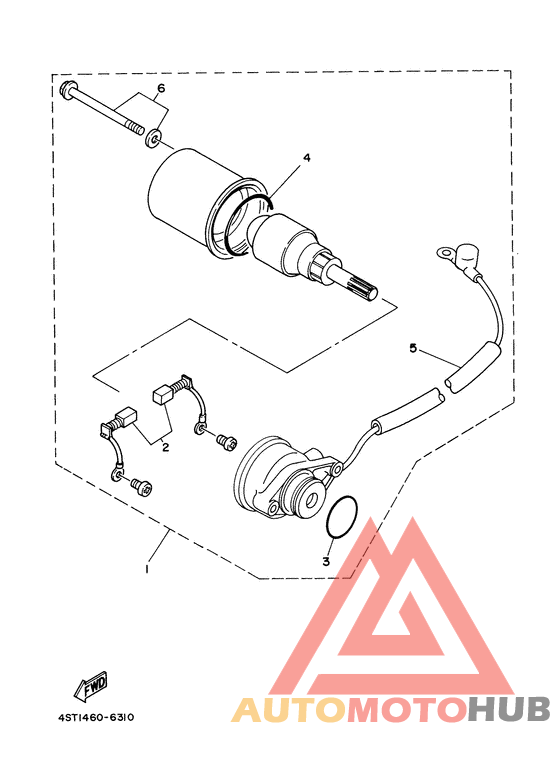 6
4
5
2
3
1
FWD
4ST1460-6310
AUTOMOTOHUB