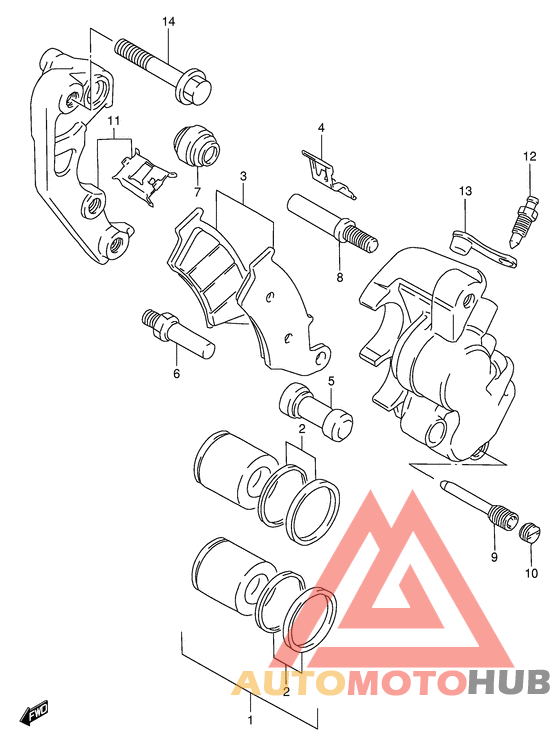 14
11
7
3
4
12
13
8
6
5
2
9
10
2
1
FWD
AUTOMOTOHUB