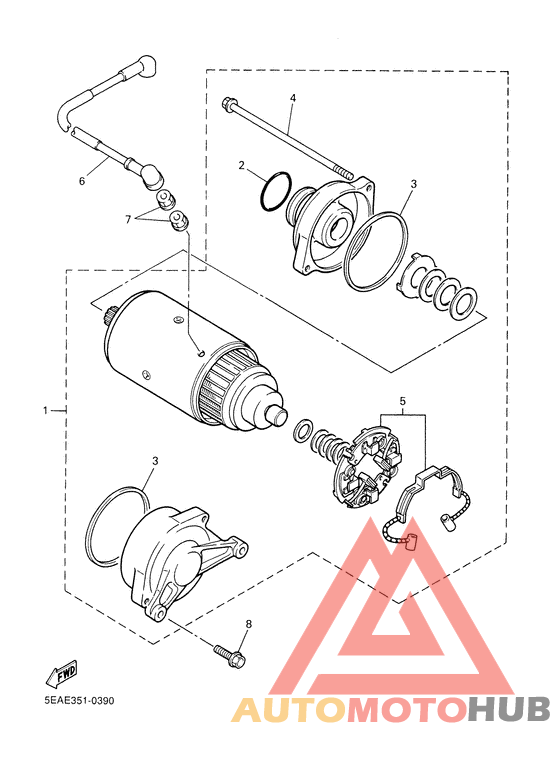 4
2
3
6
7
1
5
3
8
FWD
5EAE351-0390
AUTOMOTOHUB