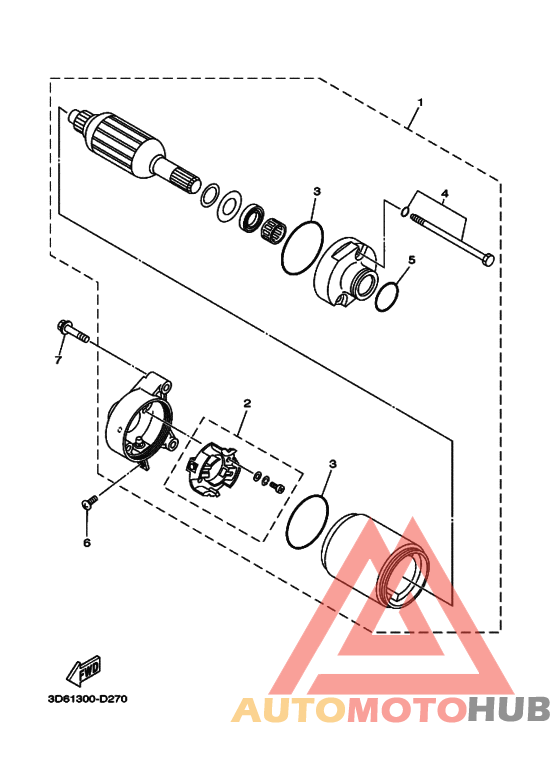 1
3
4
5
7
2
3
6
FWD
3D61300-D270
AUTOMOTOHUB