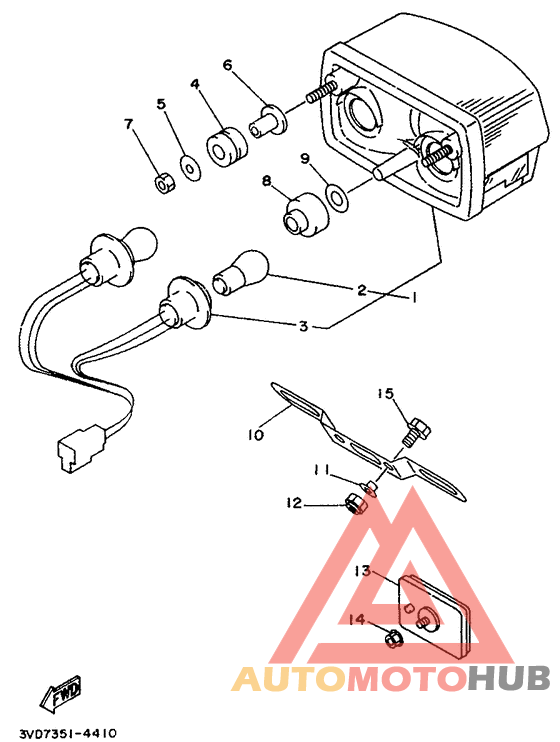 6
4
5
7
9
8
2
1
3
15
10
11
12
13
14
AUTOMOTOHUB
FWD
3VD7351-4410