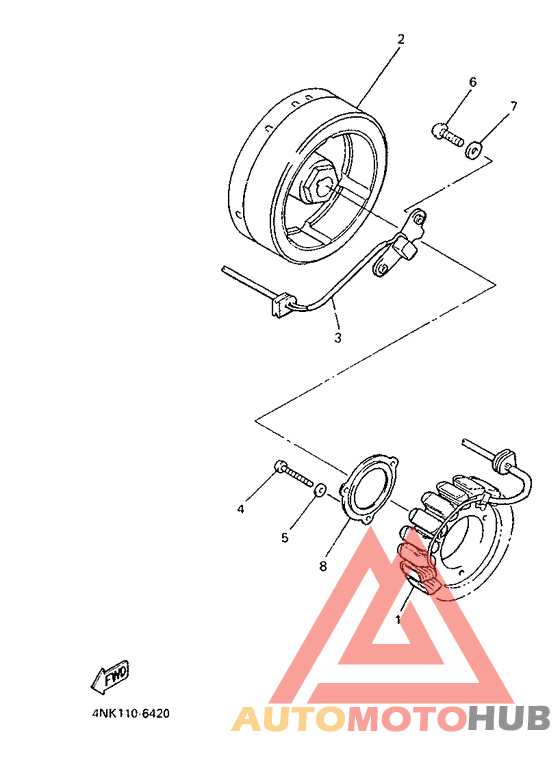 2
6
7
3
4
5
8
1
FWD
4NK110-6420
AUTOMOTOHUB