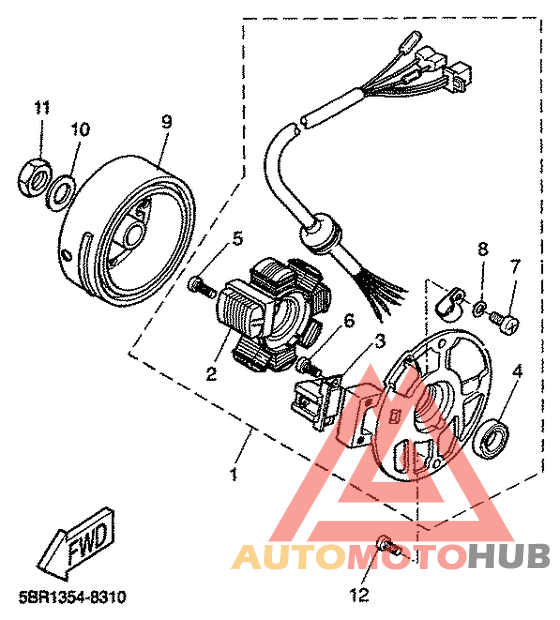 11
10
9
5
8
7
6
3
2
4
1
FWD
AUTOMOTOHUB
12
5BR1354-8310