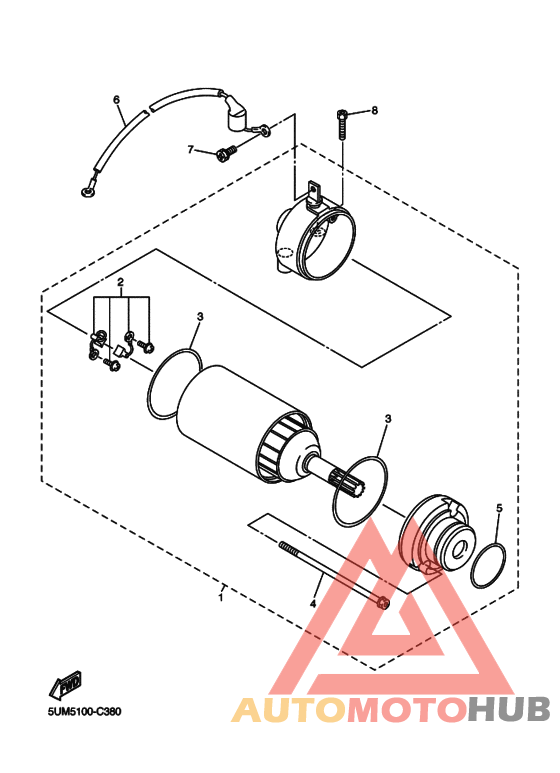 6
8
7
2
3
3
5
4
1
FWD
5UM5100-C380
AUTOMOTOHUB