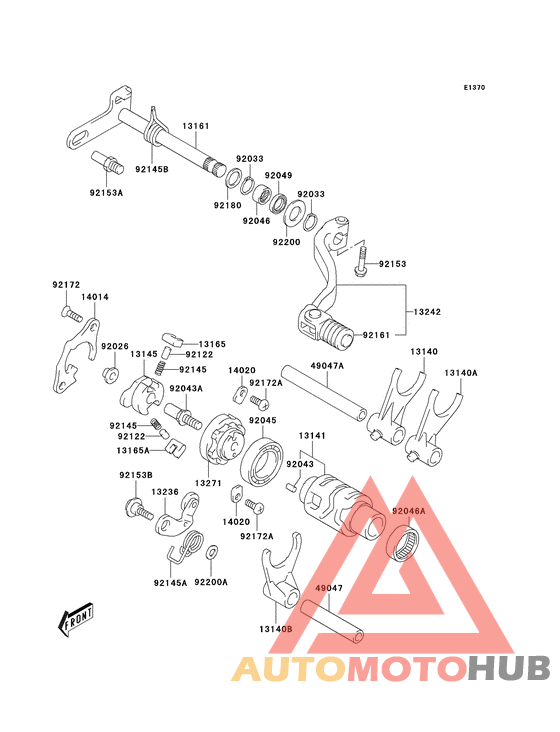 E1370

13161
92145B
92153A
92033
92049
92180
92046
92033
92200
92153
13242
92161
92172
14014
92026
13165
13145
92122
92145
14020
92172A
49047A
13140
13140A
92043A
92145
92122
13165A
92045
13141
92043
13271
92153B
13236
14020
92172A
92046A
92145A
92200A
49047
13140B
FRONT

AUTOMOTOHUB