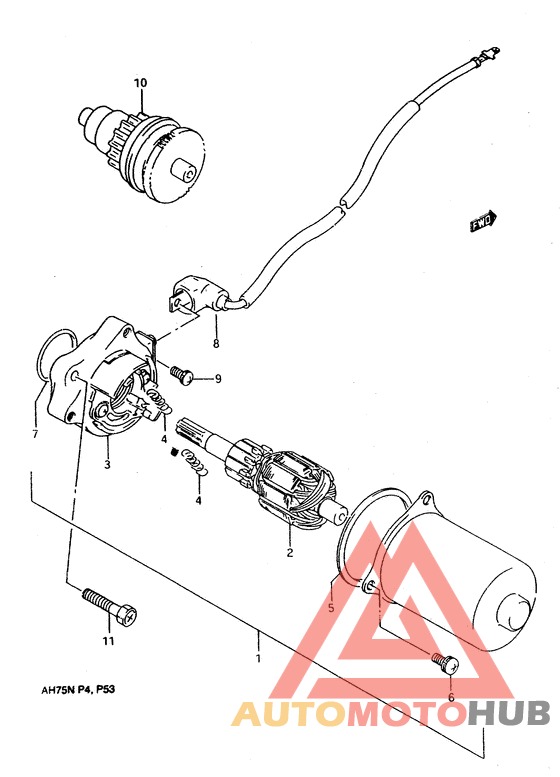 10

FWD

8

9

7

4

3

4

2

5

11

1

6

AH75N P4, P53

AUTOMOTOHUB