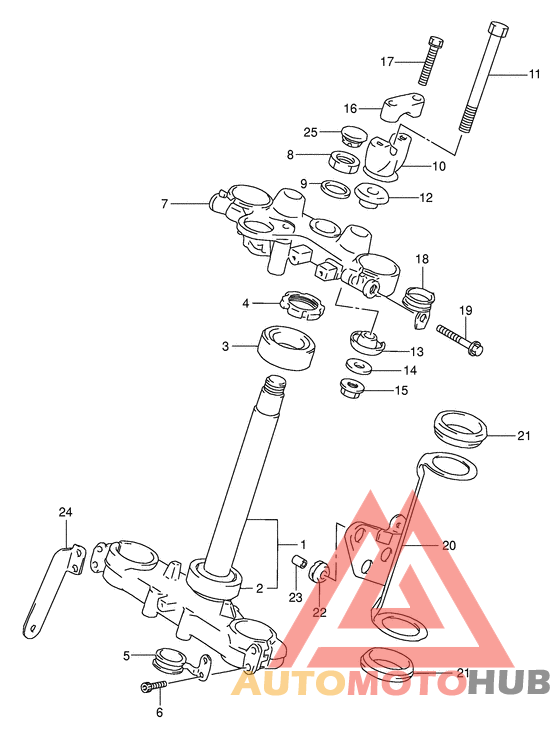 17
11
16
25
8
10
9
12
7
18
4
19
3
13
14
15
21
24
1
20
2
23
22
5
21
6
AUTOMOTOHUB