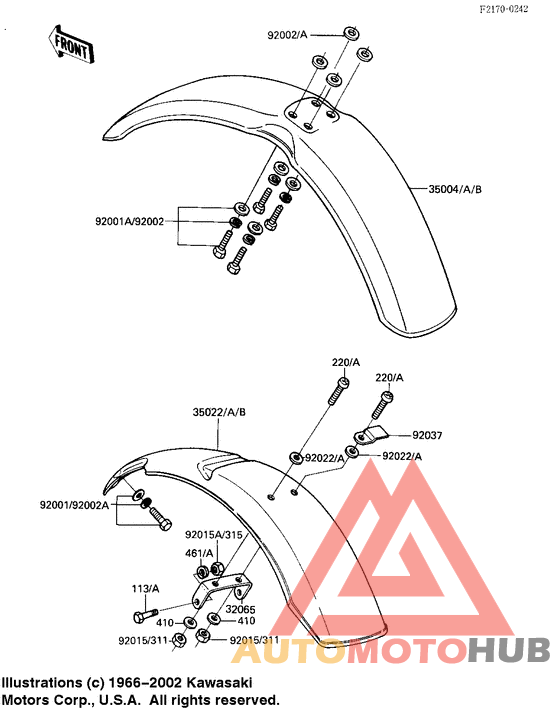 F2170-0242

FRONT

92002/A

35004/A/B

92001A/92002

220/A

220/A

35022/A/B

92037

92022/A

92022/A

92001/92002A

92015A/315

461/A

113/A

32065

410

410

92015/311

92015/311

AUTOMOTOHUB

Illustrations (c) 1966–2002 Kawasaki Motors Corp., U.S.A. All rights reserved.