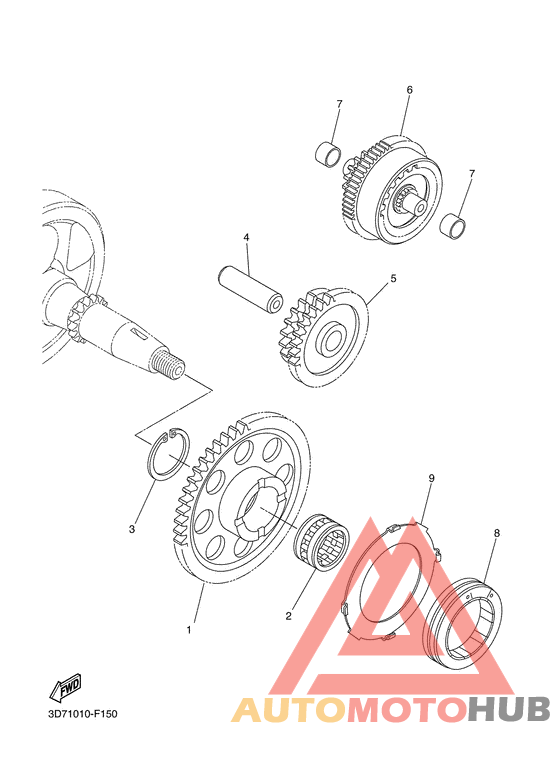 7
6
7
4
5
9
8
3
2
1
FWD
3D71010-F150
AUTOMOTOHUB