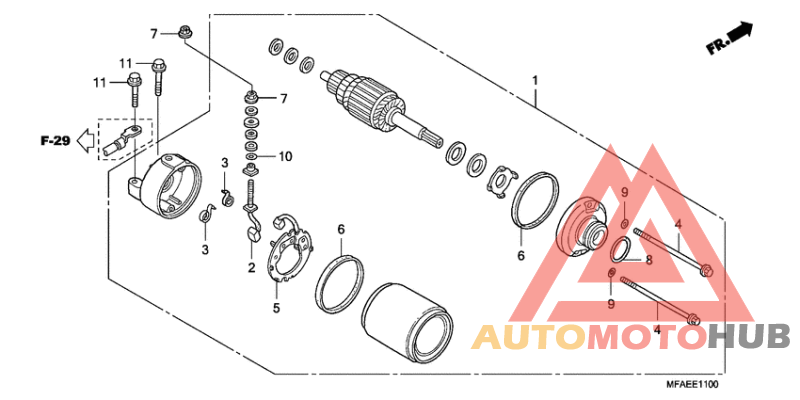 7
11
11
F-29
7
10
3
3
2
5
6
1
FR.
6
9
8
9
4
4
AUTOMOTOHUB
MFAEE1100