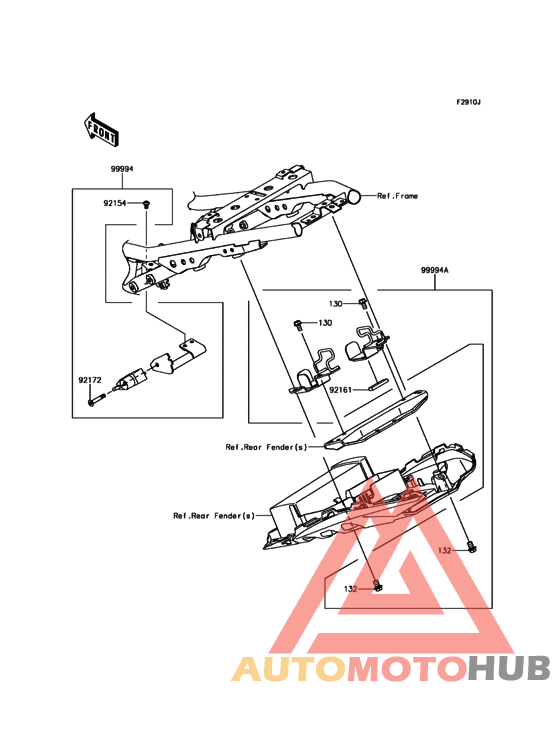 F2910J

FRONT

99994

92154

Ref.Frame

99994A

130

130

92161

92172

Ref.Rear Fender(s)

Ref.Rear Fender(s)

132

132

AUTOMOTOHUB