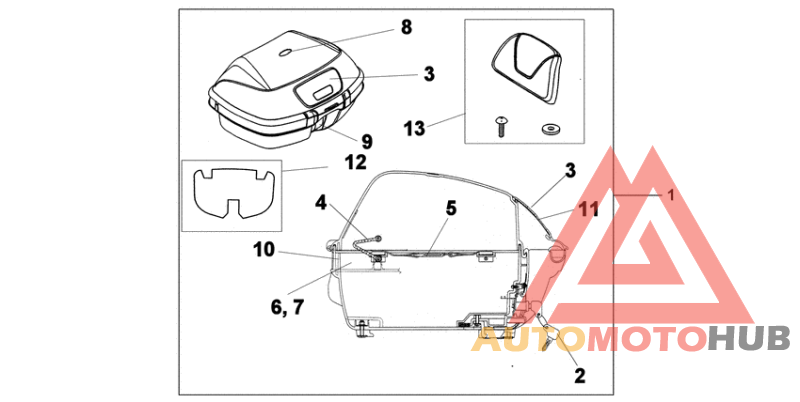 8
3
13
9
12
3
1
11
4
5
10
6, 7
2
AUTOMOTOHUB