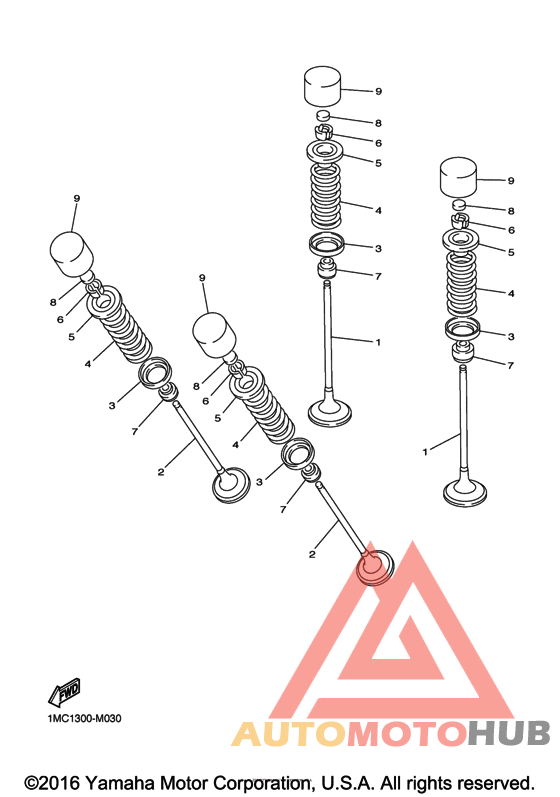 9
8
6
5
4
3
7
1

9
8
6
5
4
3
7
1

9
8
6
5
4
3
7
2

9
8
6
5
4
3
7
2

FWD

1MC1300-M030

AUTOMOTOHUB

©2016 Yamaha Motor Corporation, U.S.A. All rights reserved.