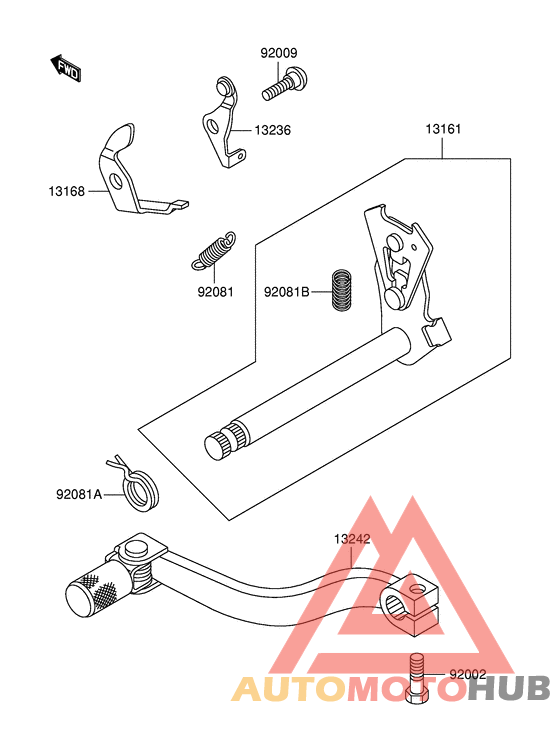 FWD

92009

13236

13161

13168

92081

92081B

92081A

13242

92002

AUTOMOTOHUB