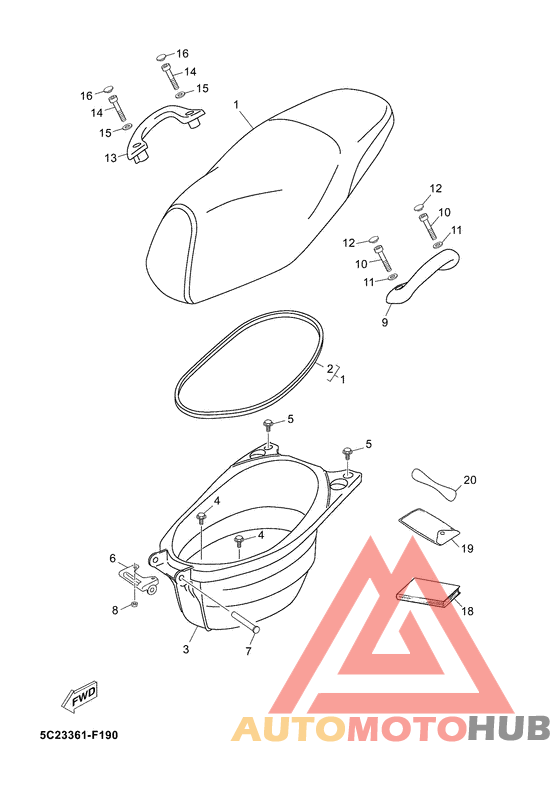 16
14
15
16
14
15
13
1
12
10
11
12
10
11
9
2
1
5
5
4
4
6
8
3
7
20
19
18
FWD
5C23361-F190
AUTOMOTOHUB