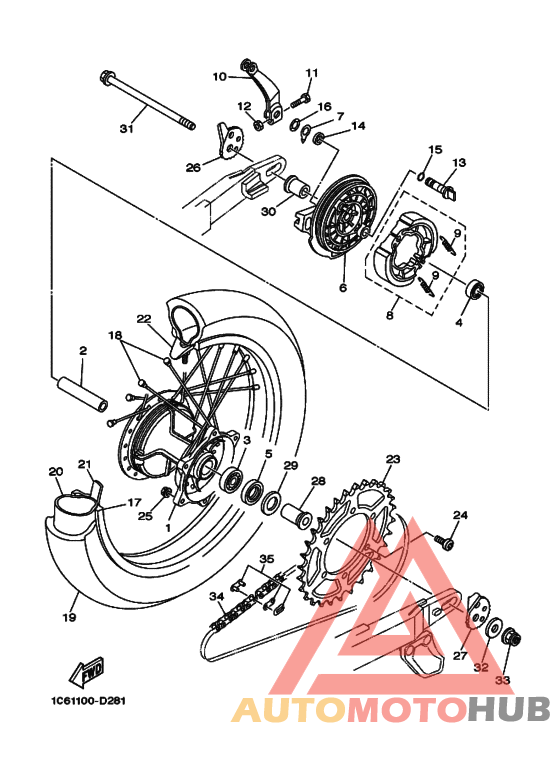 10
11
12
16
7
14
31
26
15
13
30
9
9
6
8
4
22
18
2
3
5
29
23
28
20
21
17
25
1
24
35
34
19
27
32
33
FWD
1C61100-D281
AUTOMOTOHUB