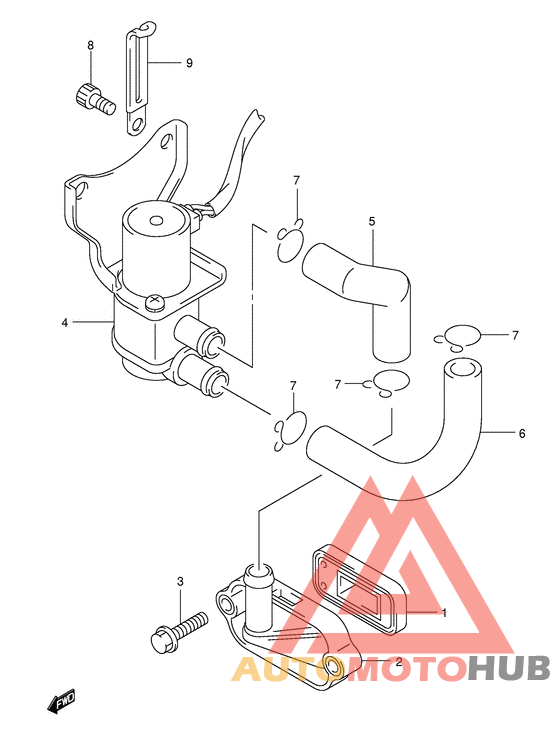 8
9
7
5
4
7
7
7
6
3
1
2
AUTOMOTOHUB
FWD