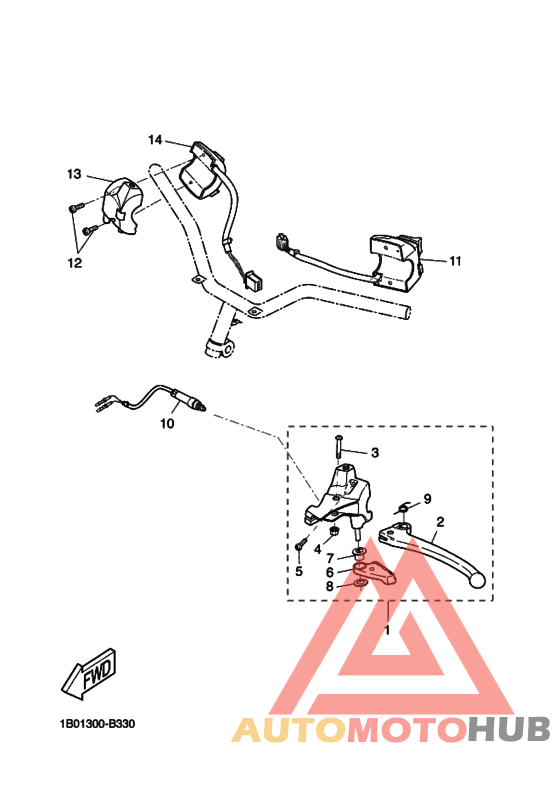 14
13
12
11
10
3
9
2
4
7
5
6
8
1
FWD
1B01300-B330
AUTOMOTOHUB