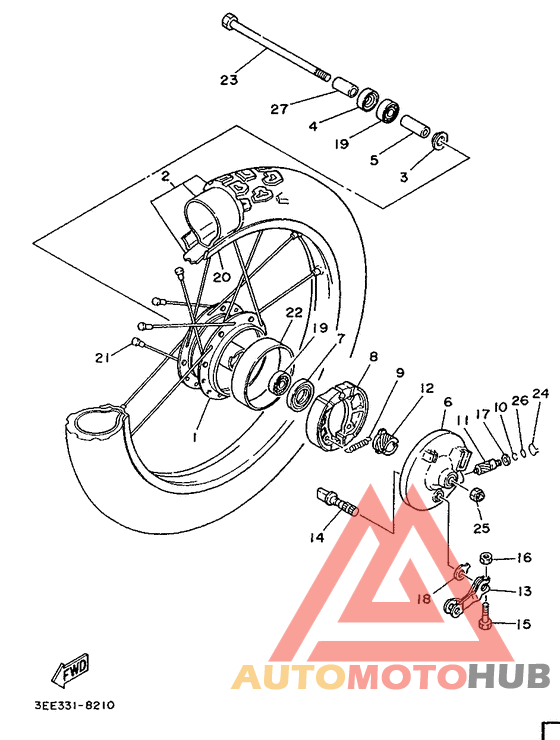 23
27
4
19
5
3
2
20
22
19
7
8
9
12
6
11
17
10
26
24
21
1
14
25
16
18
13
15
FWD
3EE331-8210
AUTOMOTOHUB