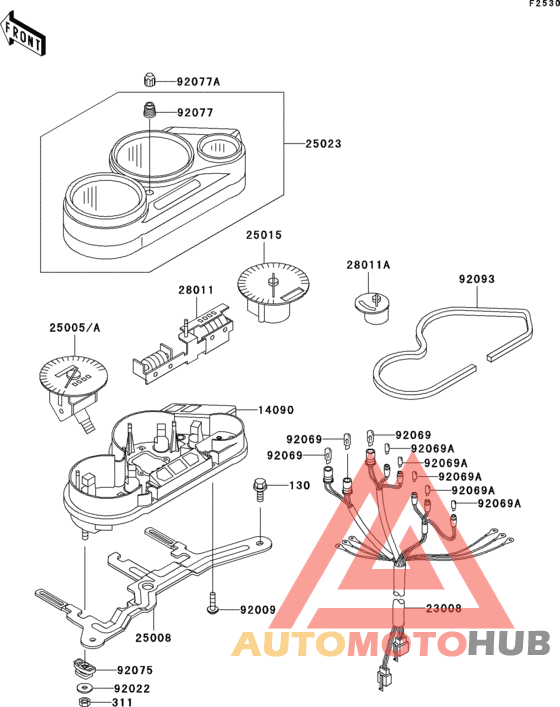 F2530

FRONT

92077A
92077
25023
25015
28011A
92093
28011
25005/A
14090
92069
92069
92069
92069A
92069A
92069A
92069A
92069A
130
92009
23008
25008
92075
92022
311

AUTOMOTOHUB