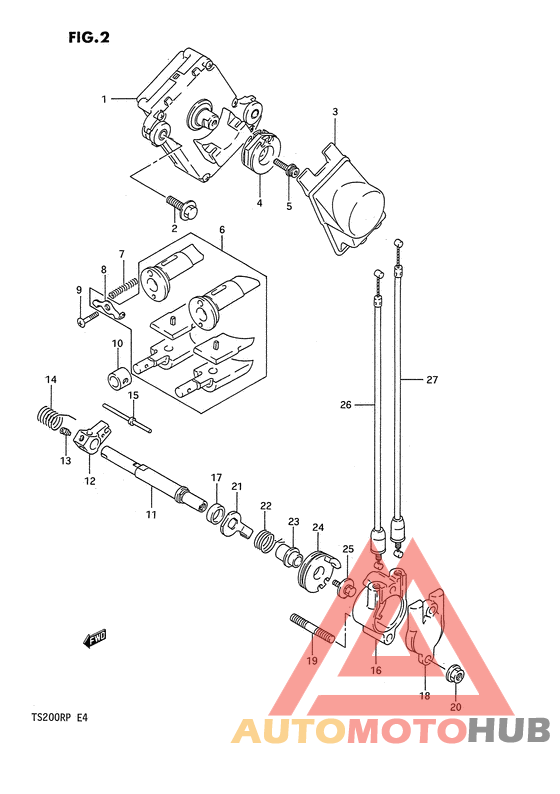 FIG.2

1
3
4
5
2
6
7
8
9
10
14
15
13
12
11
17
21
22
23
24
25
26
27
19
16
18
20
FWD

TS200RP E4

AUTOMOTOHUB