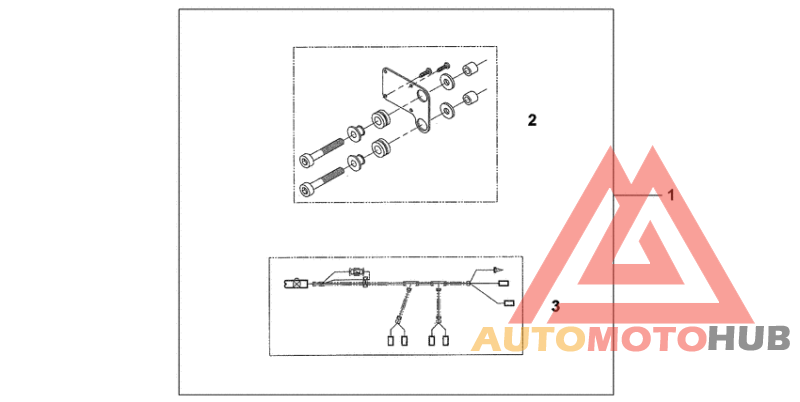 2

1

3

AUTOMOTOHUB