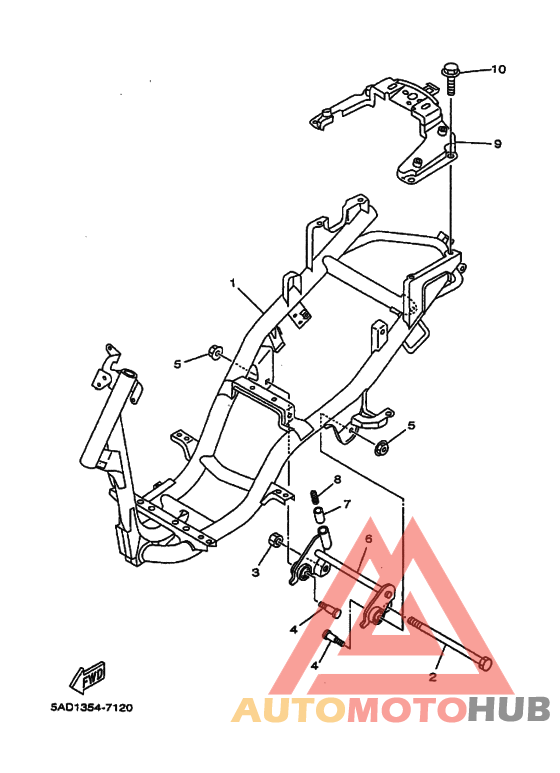 10
9
1
5
5
8
7
6
3
4
4
2
FWD
5AD1354-7120
AUTOMOTOHUB