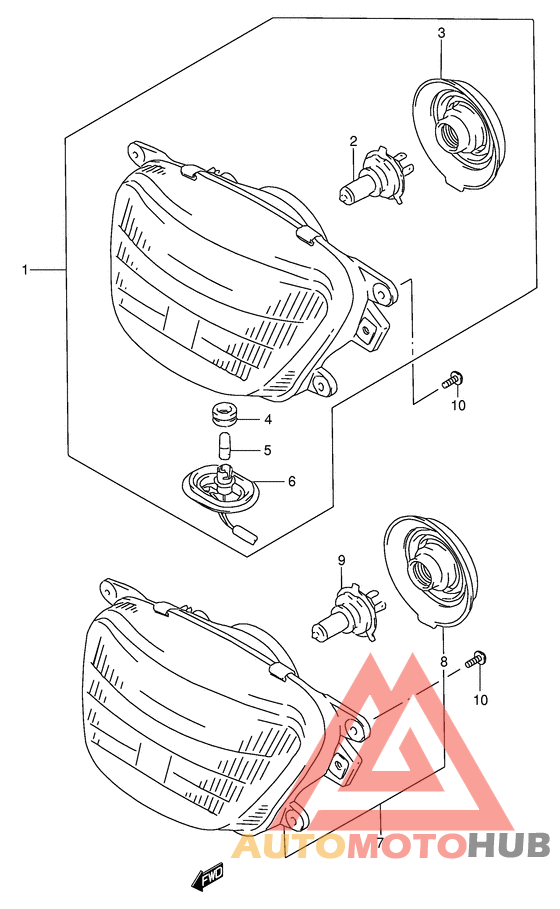 3
2
1
10
4
5
6
9
8
10
7
FWD
AUTOMOTOHUB