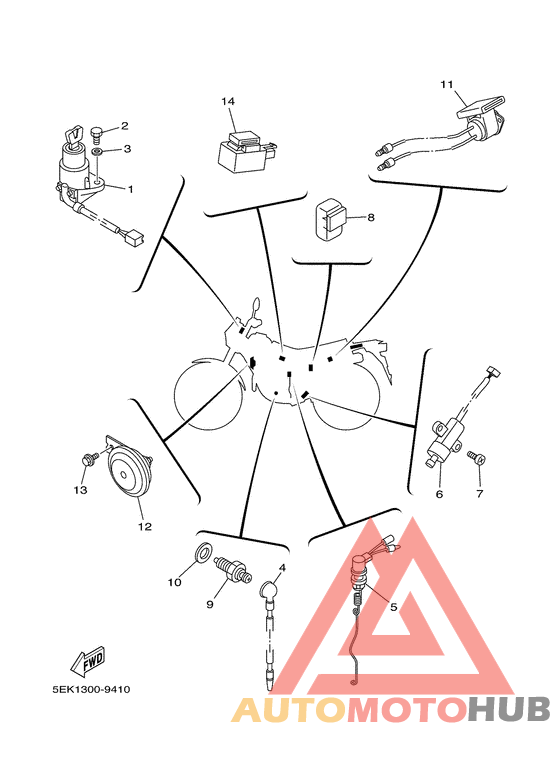 14
11
2
3
1
8
6
7
13
12
10
9
4
5
FWD
5EK1300-9410
AUTOMOTOHUB