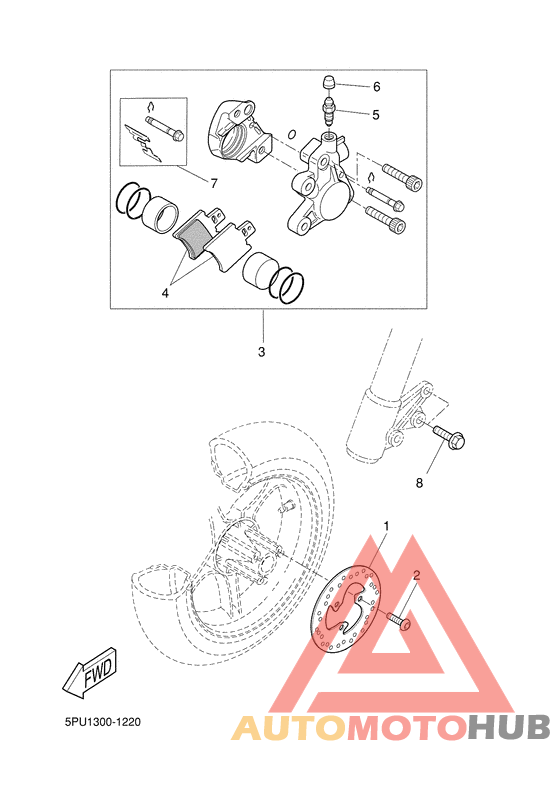 6
5
7
4
3
8
1
2
FWD
5PU1300-1220
AUTOMOTOHUB