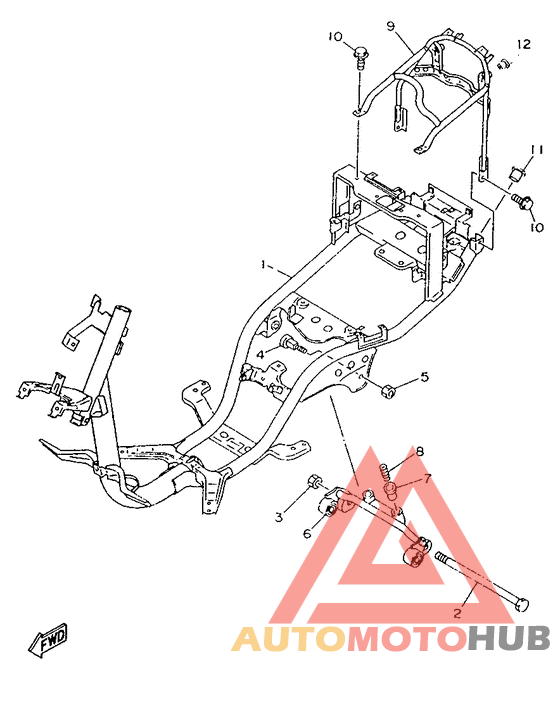 10
9
12
11
10
1
4
5
8
7
3
6
2
FWD
AUTOMOTOHUB