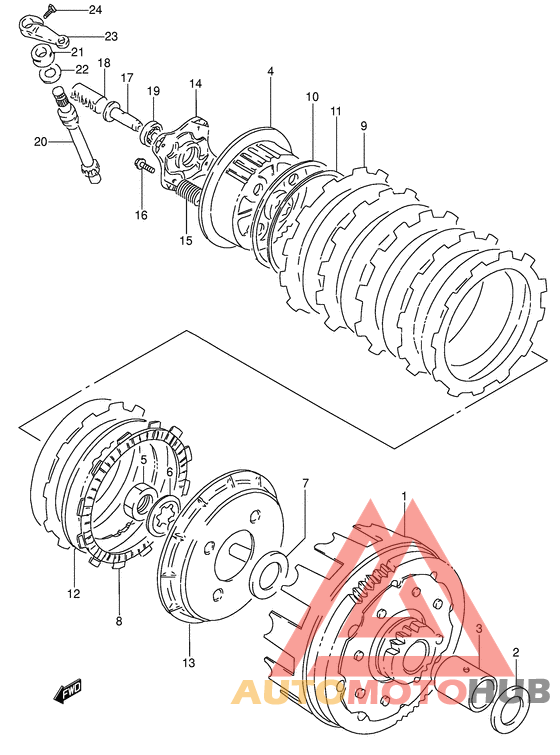 24
23
21
22
18
17
19
14
4
10
11
9
20
16
15
5
6
7
1
12
8
13
3
2
FWD
AUTOMOTOHUB