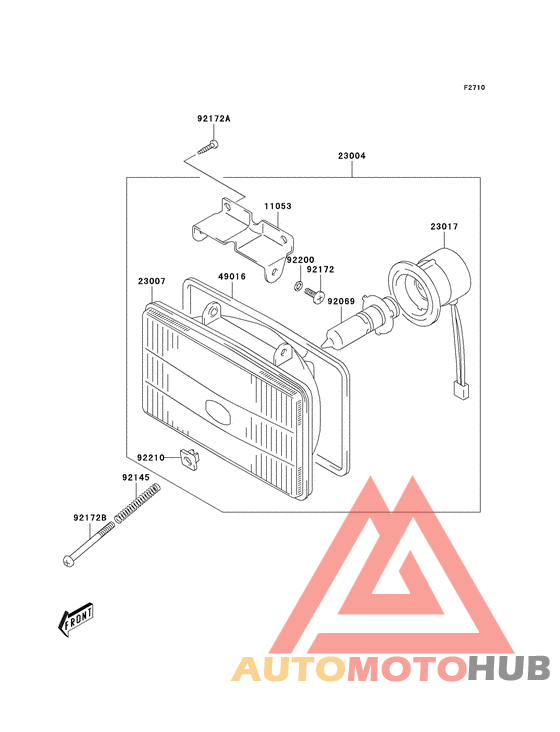 F2710

92172A

23004

11053

23017

92200

92172

23007

49016

92069

92210

92145

92172B

FRONT

AUTOMOTOHUB