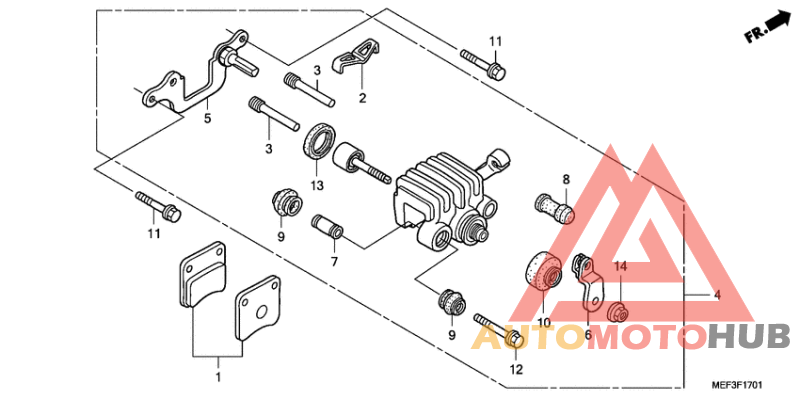 FR.
11
3
2
5
3
13
8
11
9
7
14
4
10
6
9
12
1
AUTOMOTOHUB
MEF3F1701