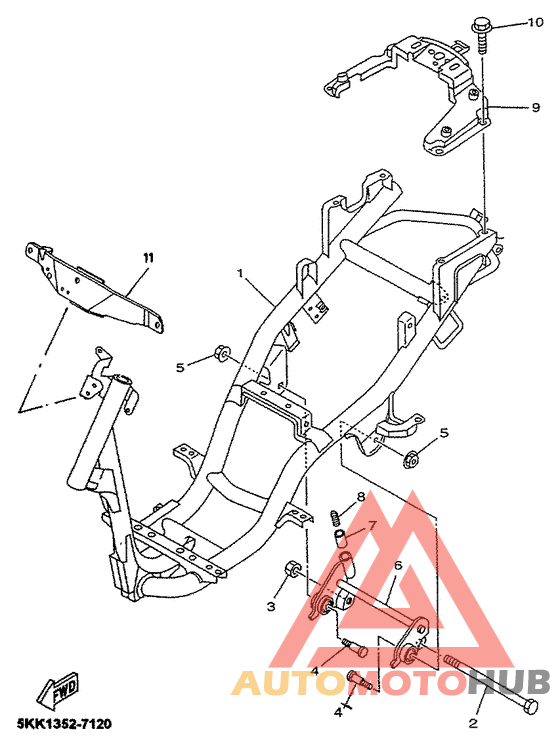 10
9
11
1
5
5
8
7
6
3
4
4
2
FWD
5KK1352-7120
AUTOMOTOHUB