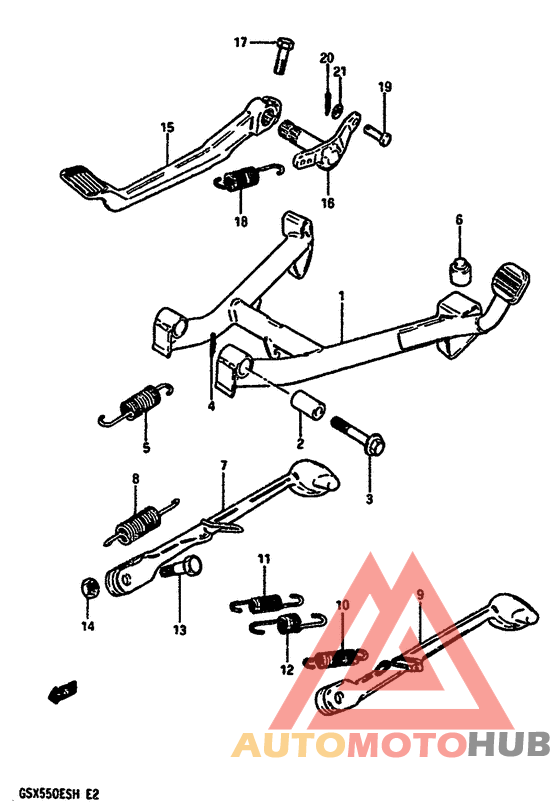 17
20
21
19
15
16
18
6
1
4
5
2
3
8
7
11
10
9
14
13
12
AUTOMOTOHUB
GSX550ESH E2