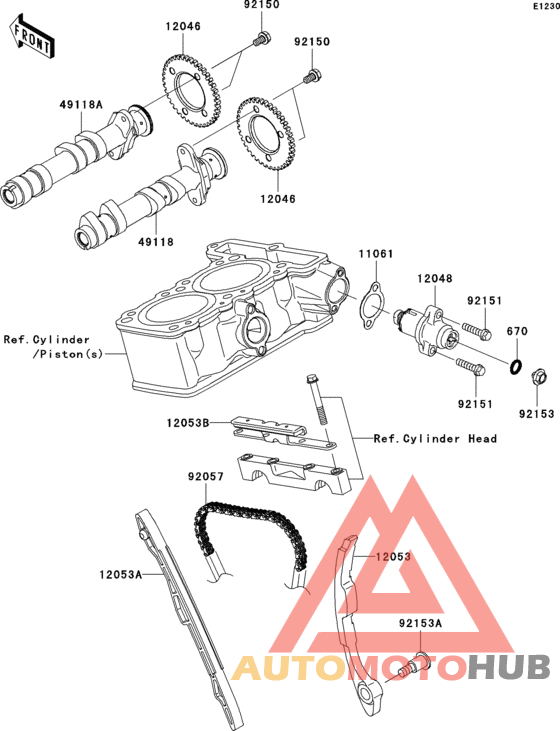 E1230

FRONT

92150
12046
92150
49118A
12046
49118
11061
12048
92151
670
Ref.Cylinder
/Piston(s)
92151
92153
12053B
Ref.Cylinder Head
92057
12053
12053A
92153A

AUTOMOTOHUB