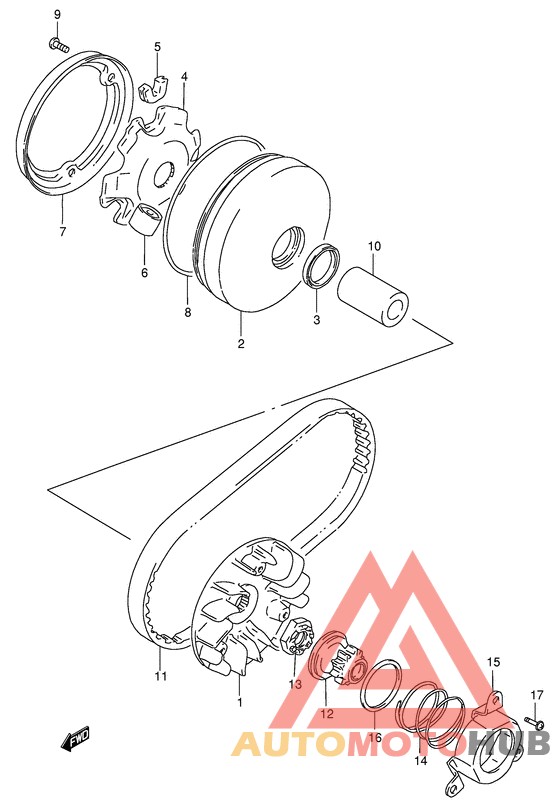 9
5
4
7
6
8
2
3
10
11
1
13
12
16
14
15
17
FWD
AUTOMOTOHUB