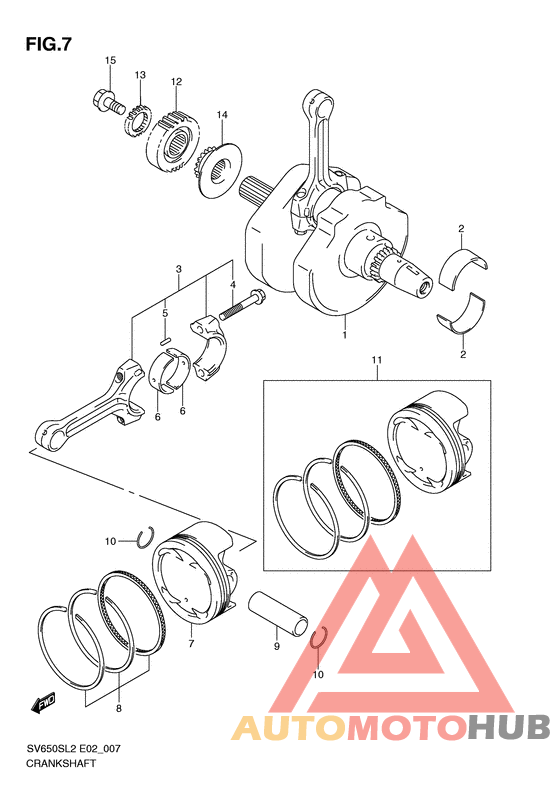 FIG.7

15
13
12
14
2
3
4
5
1
2
6
6
11
10
7
9
10
8
FWD

AUTOMOTOHUB

SV650SL2 E02_007
CRANKSHAFT